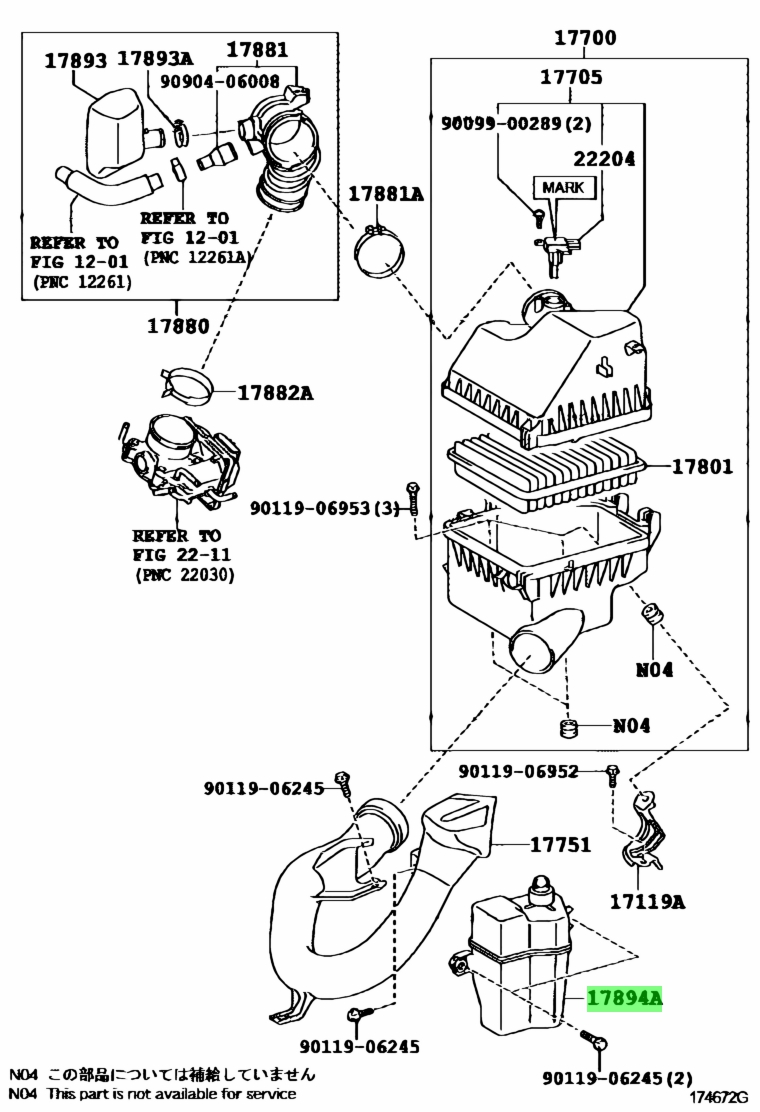 17893 17893A 17881
90904-06008
REFER TO FIG 12-01 (PNC 12261)
REFER TO FIG 12-01 (PNC 12261A)
17880
17881A
17882A
REFER TO FIG 22-11 (PNC 22030)
17700
17705
90099-00289(2)
22204
MARK
17801
90119-06953(3)
N04
N04
90119-06245
90119-06952
17751
17119A
17894A
90119-06245
90119-06245(2)

N04 この部品については補給していません
N04 This part is not available for service
174672G